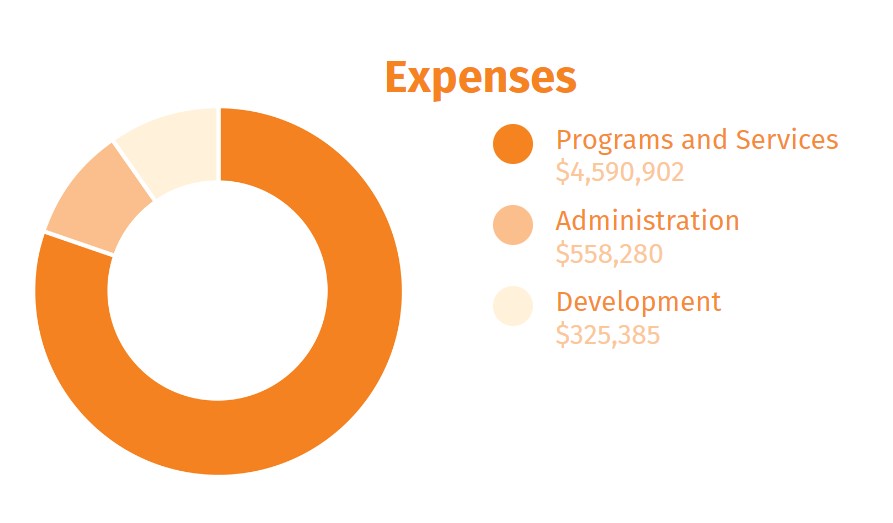 Expenses

Programs and Services
\$4,590,902

Administration
\$558,280

Development
\$325,385