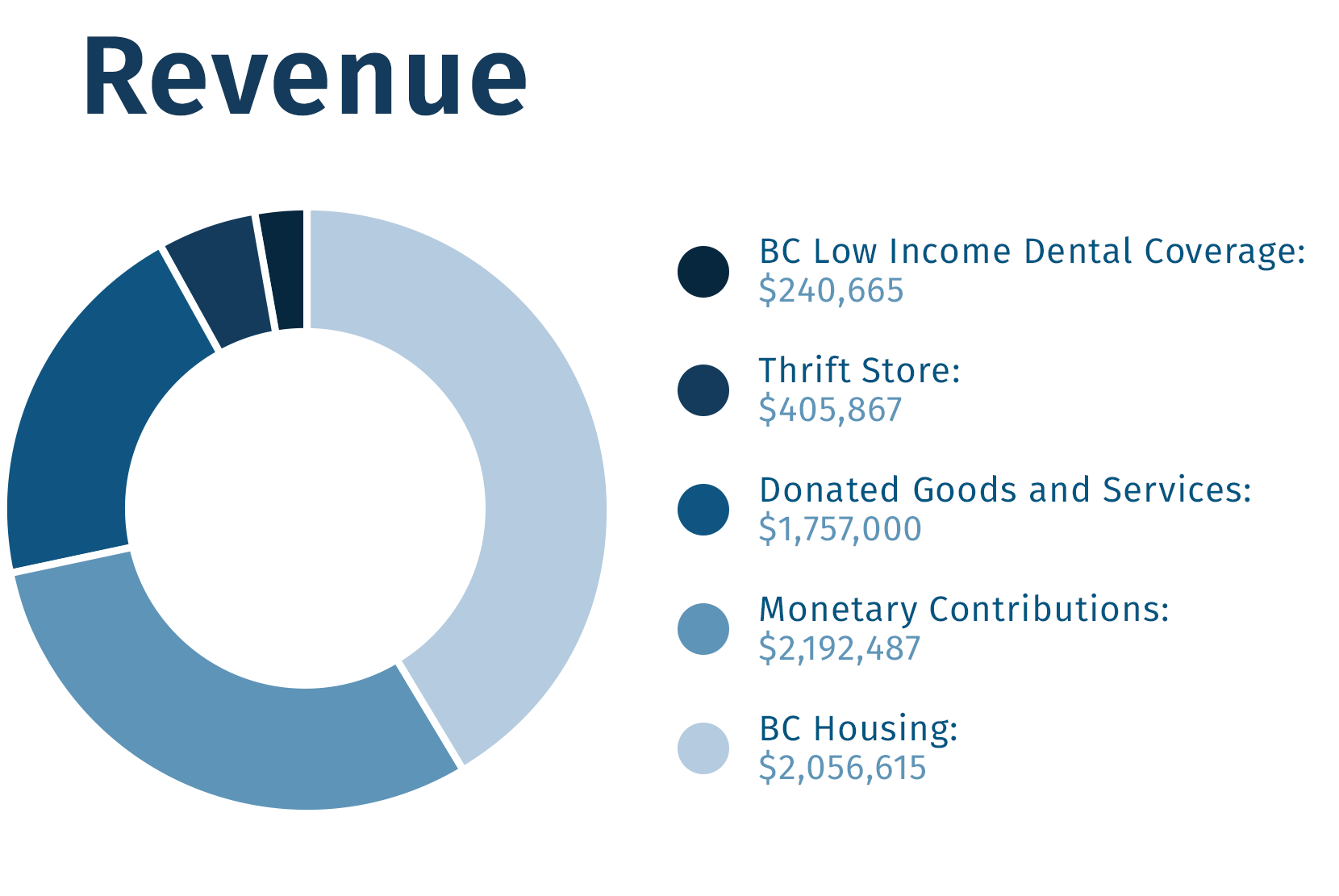 Revenue

BC Low Income Dental Coverage:
\$240,665

Thrift Store:
\$405,867

Donated Goods and Services:
\$1,757,000

Monetary Contributions:
\$2,192,487

BC Housing:
\$2,056,615